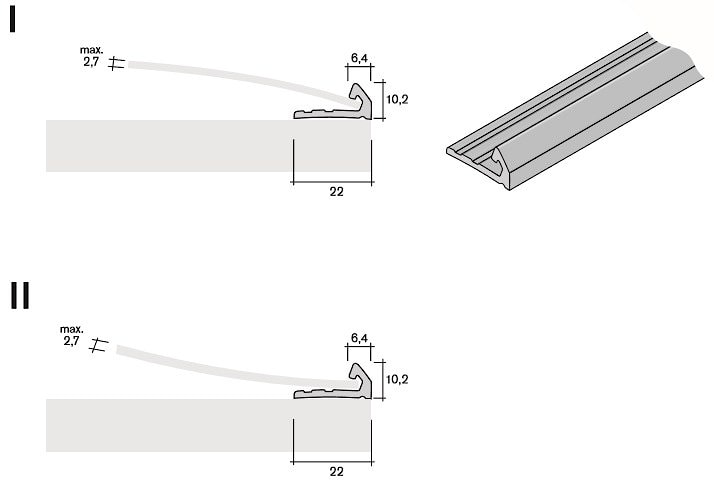 I

max.
2,7

6,4

10,2

22

II

max.
2,7

6,4

10,2

22